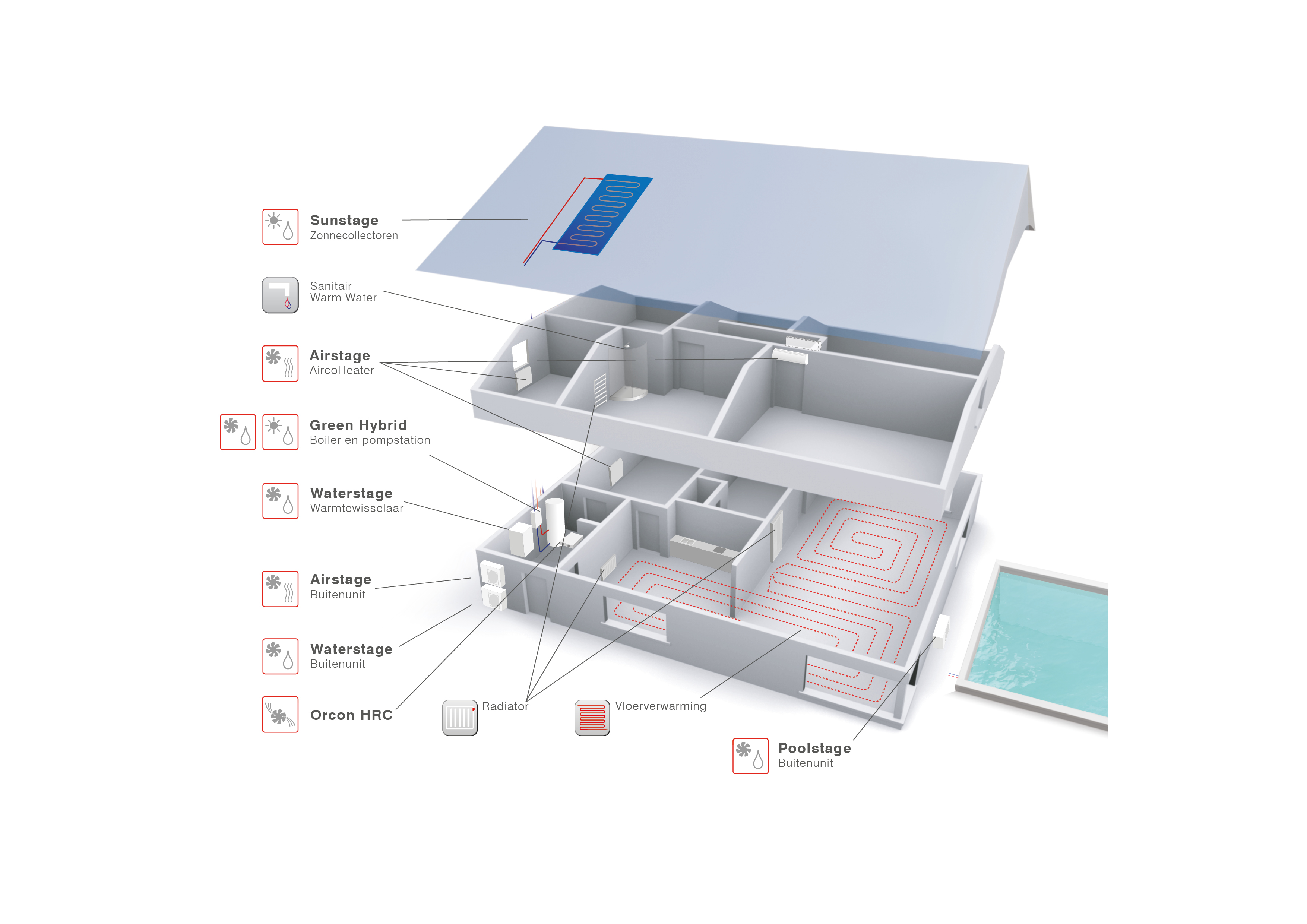 Sunstage
Zonnecollectoren

Sanitair
Warm Water

Airstage
AircoHeater

Green Hybrid
Boiler en pompstation

Waterstage
Warmtewisselaar

Airstage
Buitenunit

Waterstage
Buitenunit

Orcon HRC

Radiator

Vloerverwarming

Poolstage
Buitenunit